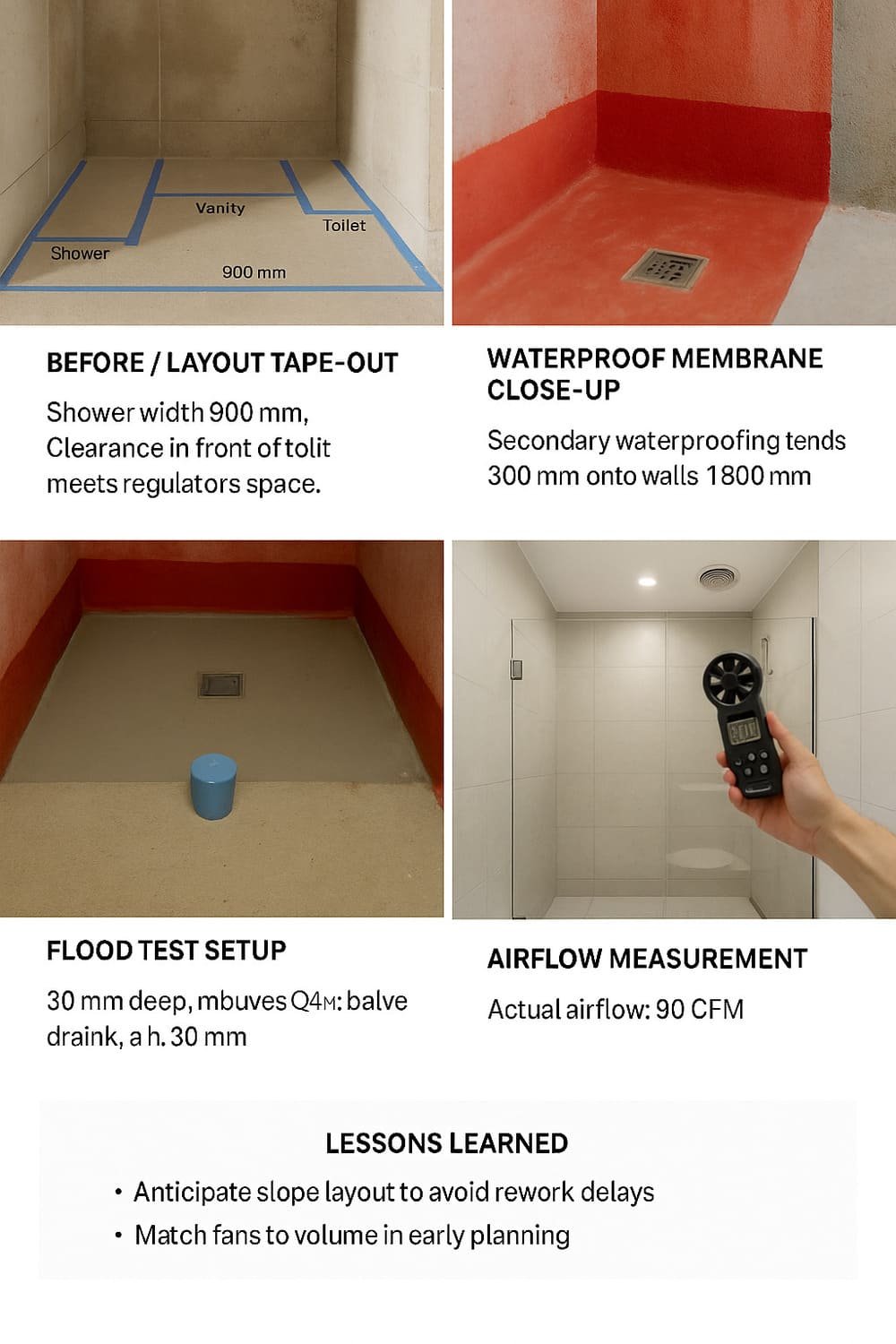 Vanity
Toilet
Shower
900 mm

BEFORE / LAYOUT TAPE-OUT

Shower width 900 mm, Clearance in front of tolit meets regulators space.

WATERPROOF MEMBRANE CLOSE-UP

Secondary waterproofing tends 300 mm onto walls 1800 mm

FLOOD TEST SETUP

30 mm deep, mbuves Q4M: balve draink, a h. 30 mm

AIRFLOW MEASUREMENT

Actual airflow: 90 CFM

LESSONS LEARNED

• Anticipate slope layout to avoid rework delays
• Match fans to volume in early planning