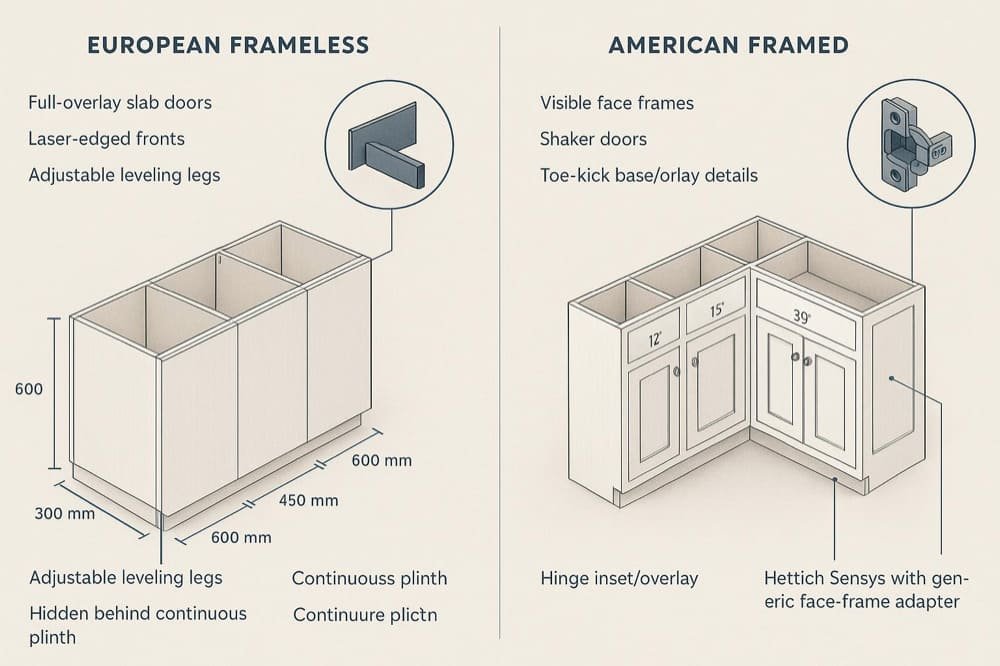 EUROPEAN FRAMELESS

Full-overlay slab doors

Laser-edged fronts

Adjustable leveling legs

600

300 mm

600 mm

450 mm

600 mm

Adjustable leveling legs

Hidden behind continuous plinth

Continuouss plinth

Continuure plictn

AMERICAN FRAMED

Visible face frames

Shaker doors

Toe-kick base/orlay details

12'

15'

39'

Hinge inset/overlay

Hettich Sensys with generic face-frame adapter